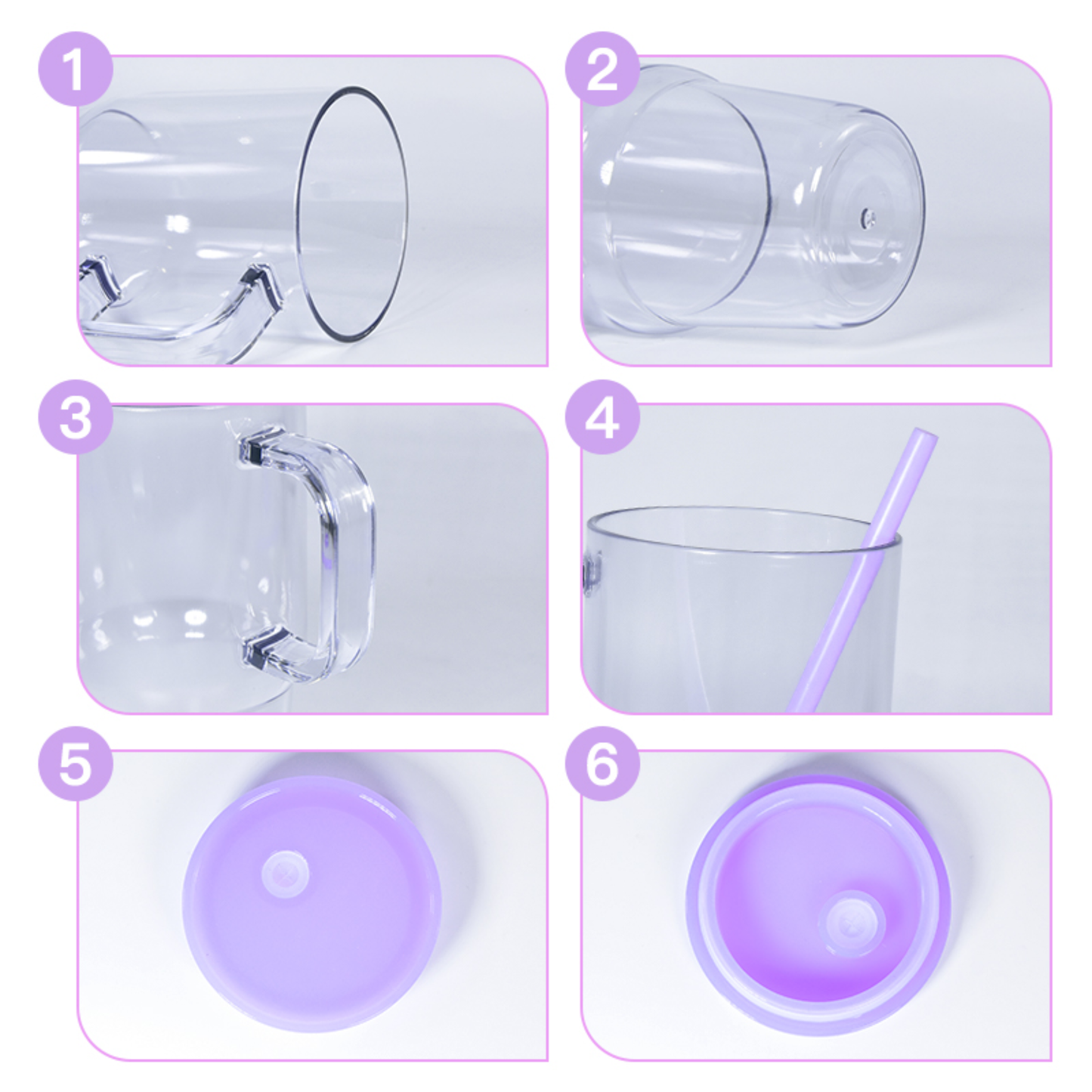 1

2

3

4

5

6